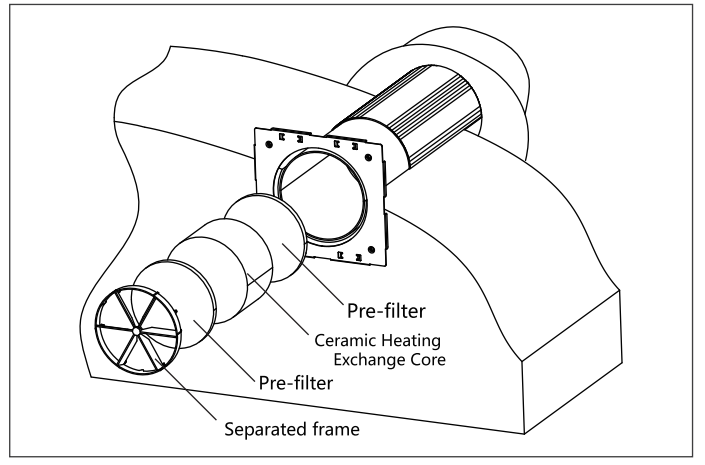 Pre-filter

Ceramic Heating Exchange Core

Pre-filter

Separated frame