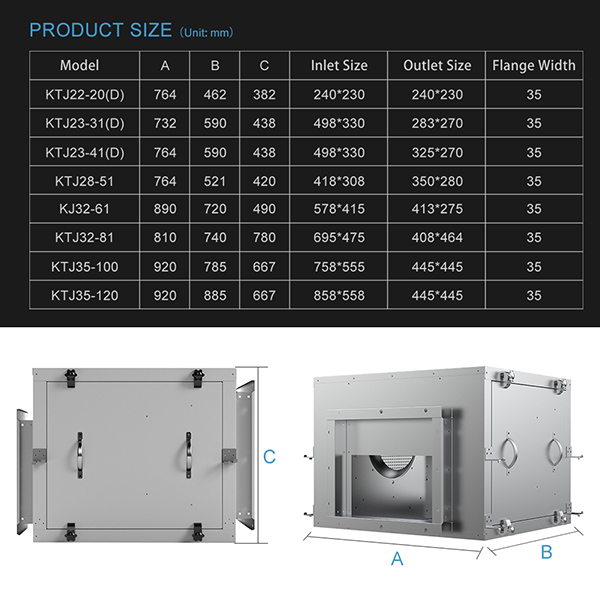 PRODUCT SIZE (Unit: mm)

| Model | A | B | C | Inlet Size | Outlet Size | Flange Width |
|---|---|---|---|---|---|---|
| KTJ22-20(D) | 764 | 462 | 382 | 240*230 | 240*230 | 35 |
| KTJ23-31(D) | 732 | 590 | 438 | 498*330 | 283*270 | 35 |
| KTJ23-41(D) | 764 | 590 | 438 | 498*330 | 325*270 | 35 |
| KTJ28-51 | 764 | 521 | 420 | 418*308 | 350*280 | 35 |
| KJ32-61 | 890 | 720 | 490 | 578*415 | 413*275 | 35 |
| KTJ32-81 | 810 | 740 | 780 | 695*475 | 408*464 | 35 |
| KTJ35-100 | 920 | 785 | 667 | 758*555 | 445*445 | 35 |
| KTJ35-120 | 920 | 885 | 667 | 858*558 | 445*445 | 35 |

C

A

B